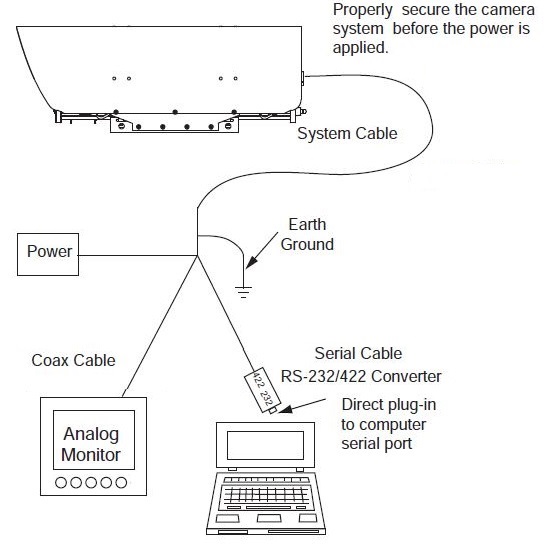 Properly secure the camera system before the power is applied.

System Cable

Earth Ground

Power

Coax Cable

Serial Cable
RS-232/422 Converter

422 232

Direct plug-in to computer serial port

Analog Monitor